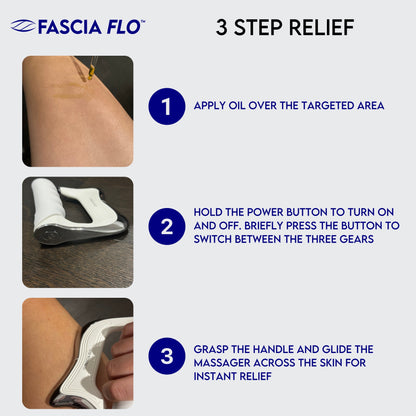 FASCIA FLO™

3 STEP RELIEF

1

APPLY OIL OVER THE TARGETED AREA

2

HOLD THE POWER BUTTON TO TURN ON AND OFF. BRIEFLY PRESS THE BUTTON TO SWITCH BETWEEN THE THREE GEARS

3

GRASP THE HANDLE AND GLIDE THE MASSAGER ACROSS THE SKIN FOR INSTANT RELIEF